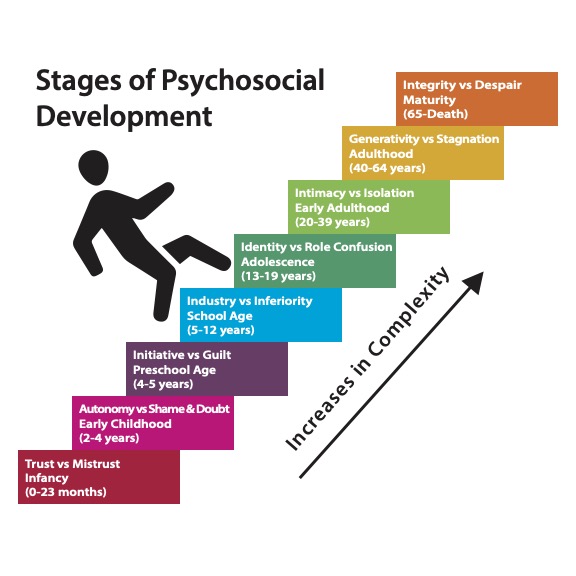 Stages of Psychosocial Development

Integrity vs Despair
Maturity
(65-Death)

Generativity vs Stagnation
Adulthood
(40-64 years)

Intimacy vs Isolation
Early Adulthood
(20-39 years)

Identity vs Role Confusion
Adolescence
(13-19 years)

Industry vs Inferiority
School Age
(5-12 years)

Initiative vs Guilt
Preschool Age
(4-5 years)

Autonomy vs Shame & Doubt
Early Childhood
(2-4 years)

Trust vs Mistrust
Infancy
(0-23 months)

Increases in Complexity